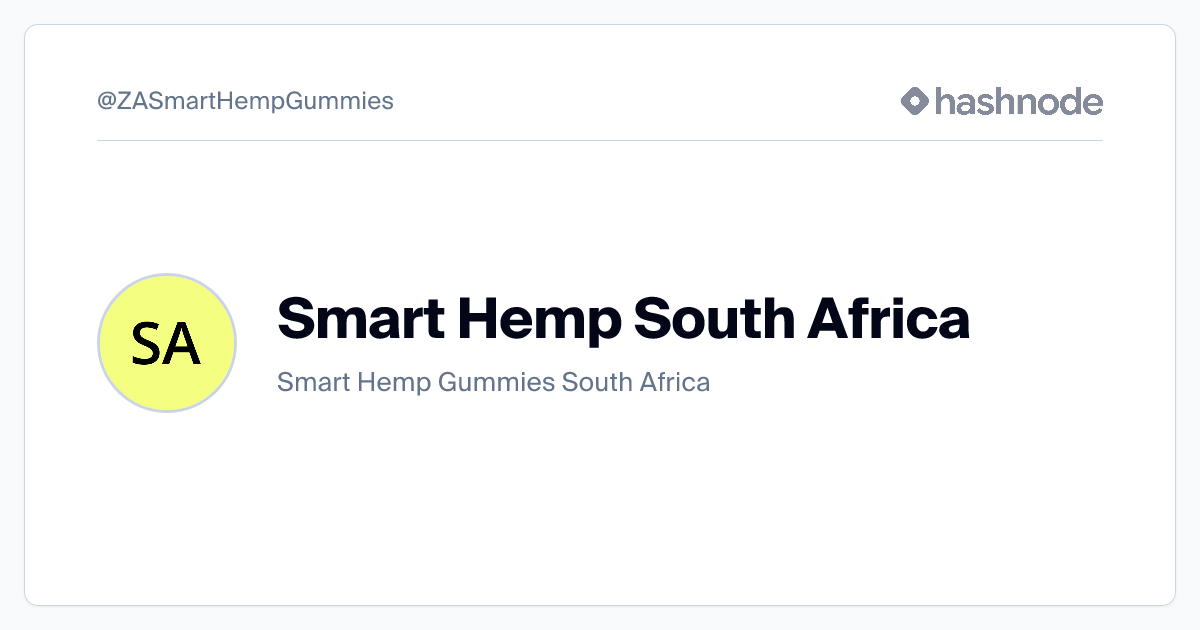 @ZASmartHempGummies

hashnode

SA

Smart Hemp South Africa

Smart Hemp Gummies South Africa