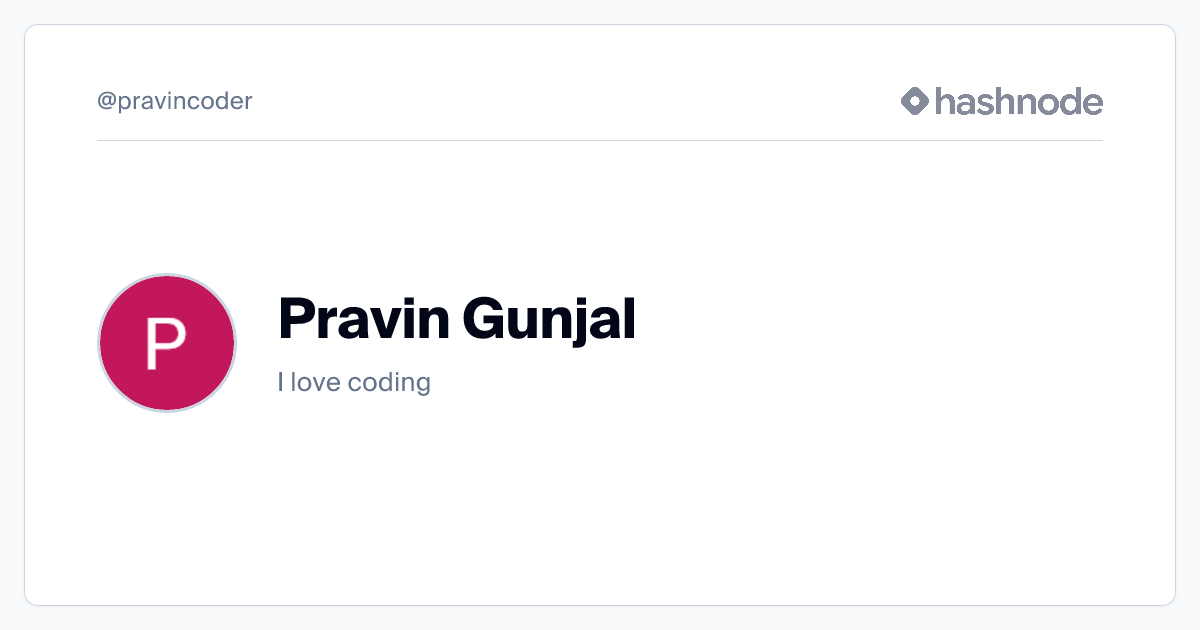 @pravincoder

hashnode

P

Pravin Gunjal

I love coding