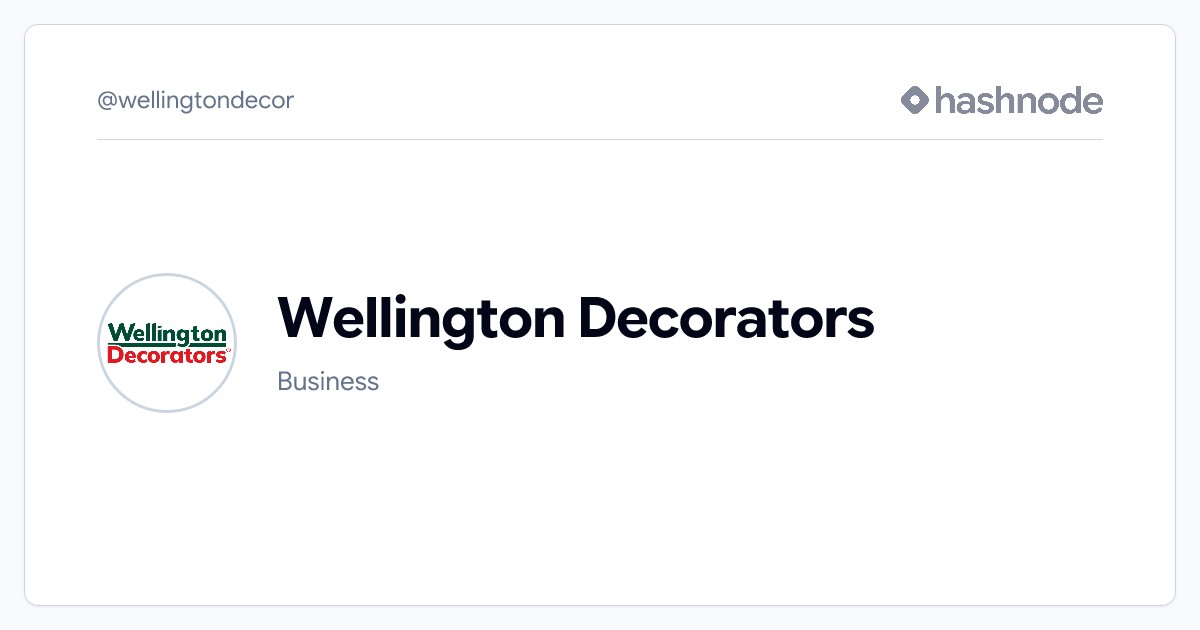 @wellingtondecor

hashnode

Wellington
Decorators

Wellington Decorators

Business