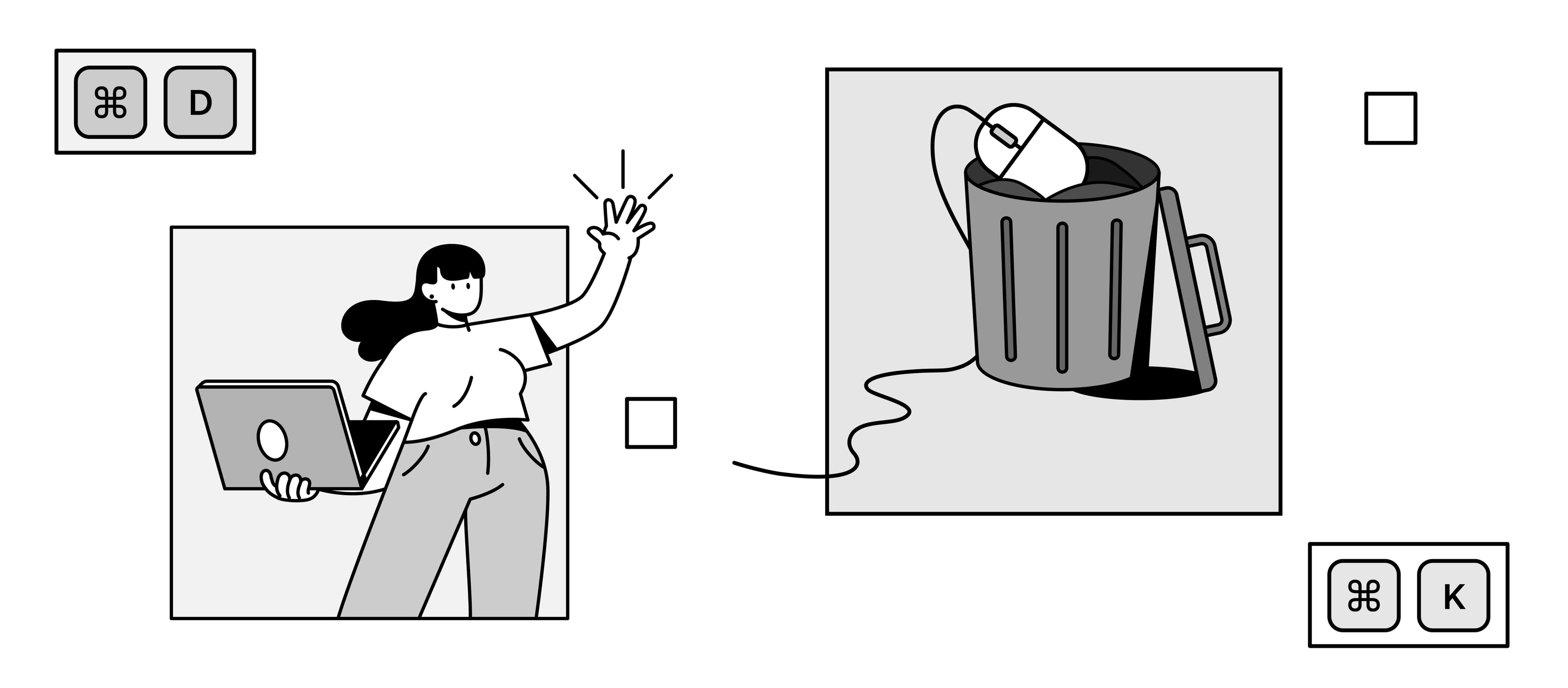 ⌘ D

⌘ K