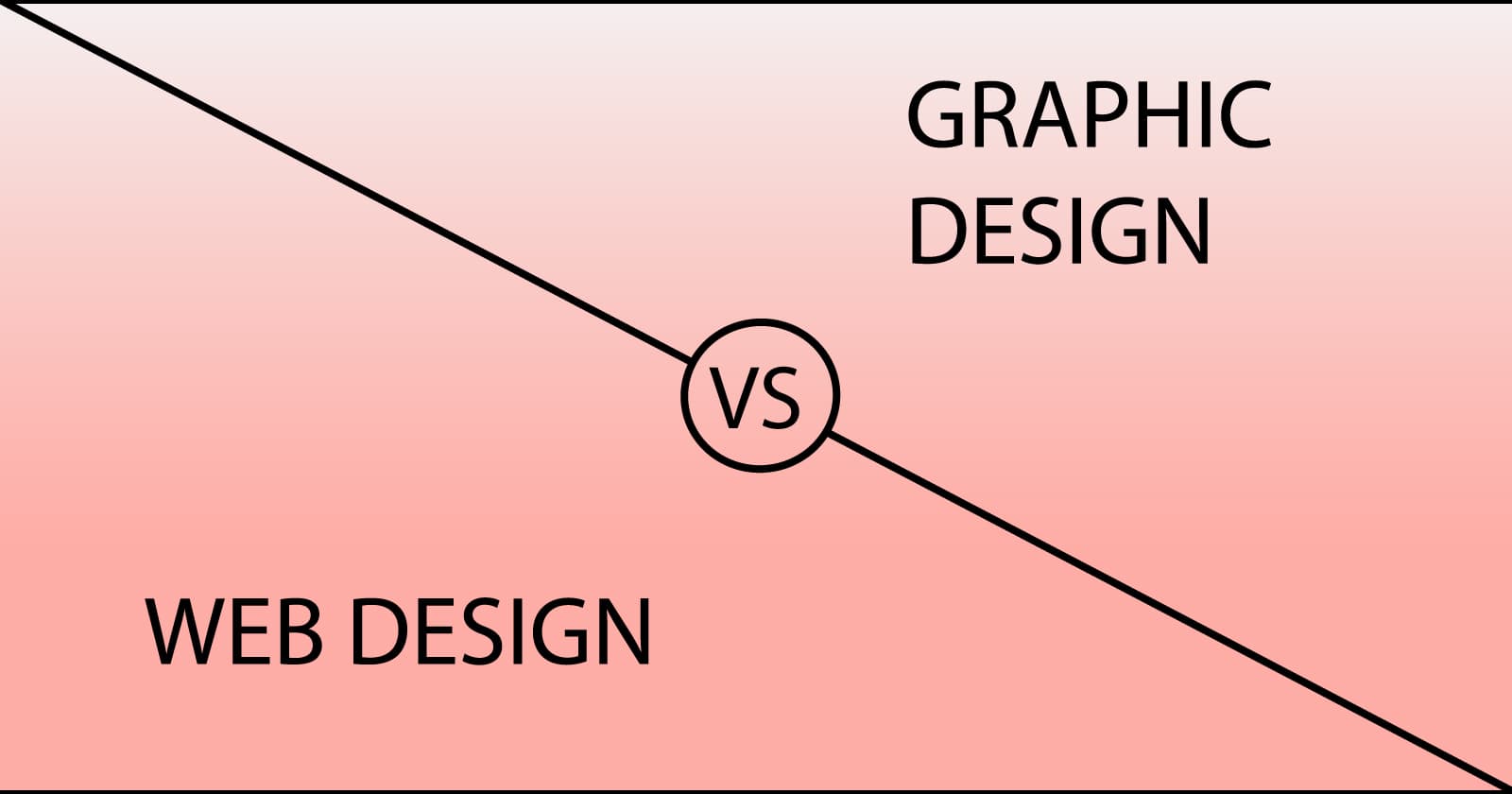 GRAPHIC
DESIGN

VS

WEB DESIGN