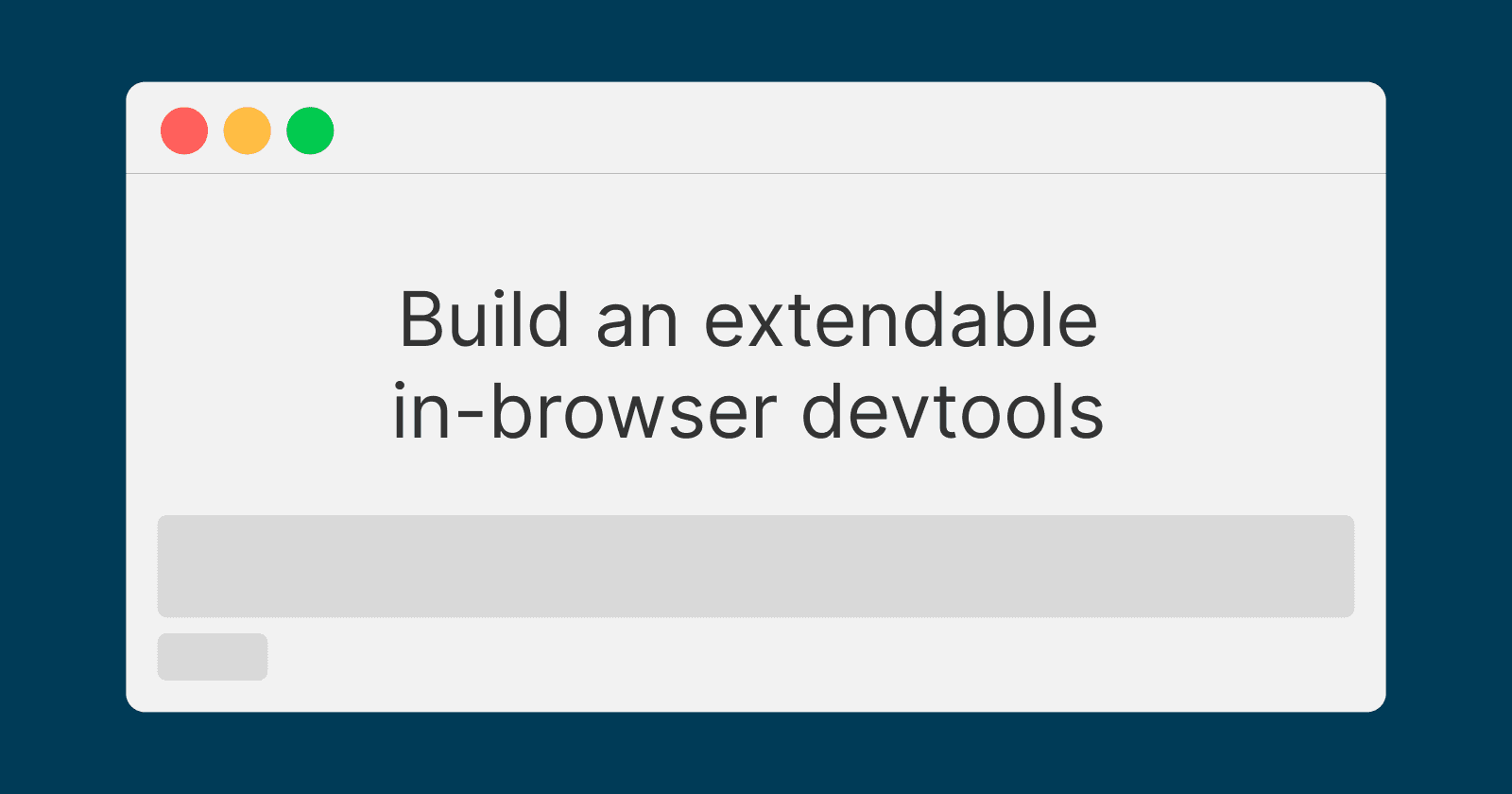 Build an extendable in-browser devtools