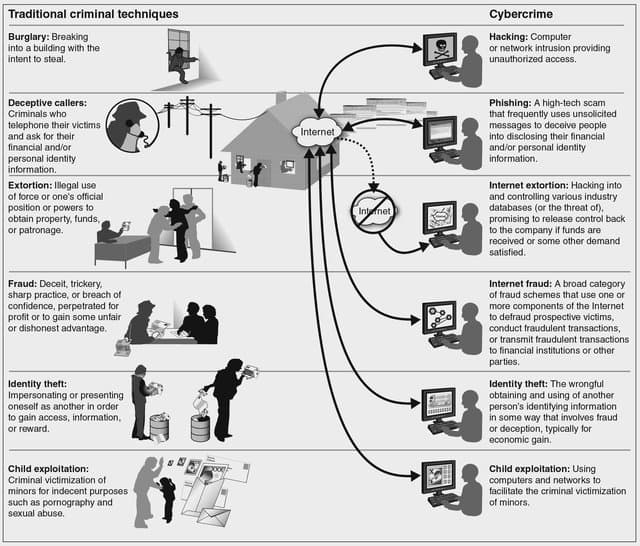 Traditional criminal techniques

Burglary: Breaking into a building with the intent to steal.

Deceptive callers: Criminals who telephone their victims and ask for their financial and/or personal identity information.

Extortion: Illegal use of force or one's official position or powers to obtain property, funds, or patronage.

Fraud: Deceit, trickery, sharp practice, or breach of confidence, perpetrated for profit or to gain some unfair or dishonest advantage.

Identity theft: Impersonating or presenting oneself as another in order to gain access, information, or reward.

Child exploitation: Criminal victimization of minors for indecent purposes such as pornography and sexual abuse.

Internet

Internet

Cybercrime

Hacking: Computer or network intrusion providing unauthorized access.

Phishing: A high-tech scam that frequently uses unsolicited messages to deceive people into disclosing their financial and/or personal identity information.

Internet extortion: Hacking into and controlling various industry databases (or the threat of), promising to release control back to the company if funds are received or some other demand satisfied.

Internet fraud: A broad category of fraud schemes that use one or more components of the Internet to defraud prospective victims, conduct fraudulent transactions, or transmit fraudulent transactions to financial institutions or other parties.

Identity theft: The wrongful obtaining and using of another person's identifying information in some way that involves fraud or deception, typically for economic gain.

Child exploitation: Using computers and networks to facilitate the criminal victimization of minors.