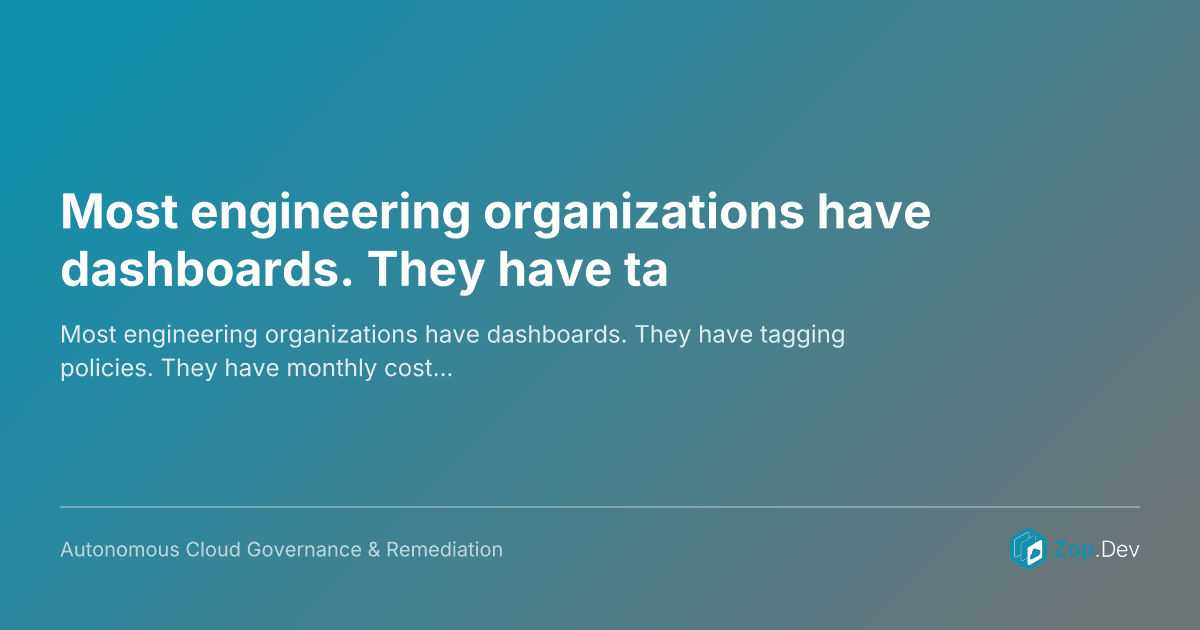 Most engineering organizations have dashboards. They have ta

Most engineering organizations have dashboards. They have tagging policies. They have monthly cost...

Autonomous Cloud Governance & Remediation

Zop.Dev