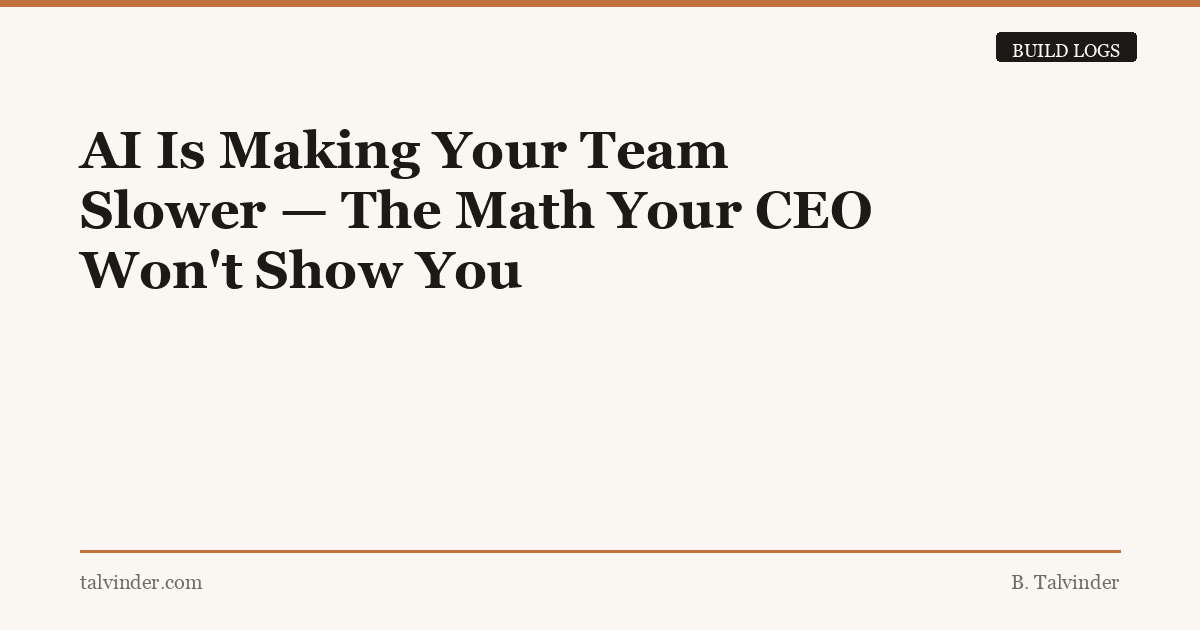 BUILD LOGS

AI Is Making Your Team Slower — The Math Your CEO Won't Show You

talvinder.com

B. Talvinder