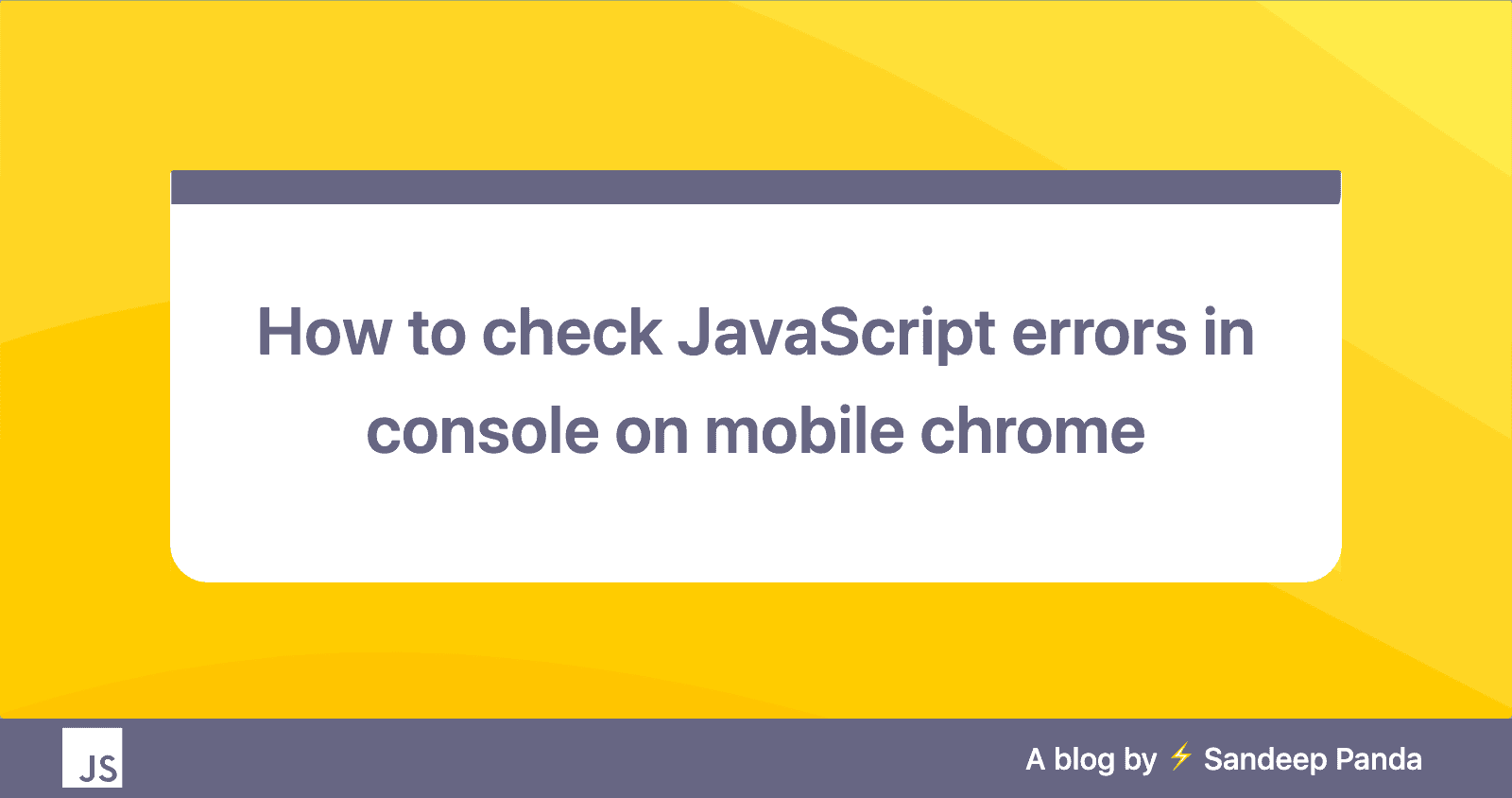 How to check JavaScript errors in console on mobile chrome

JS

A blog by ⚡ Sandeep Panda