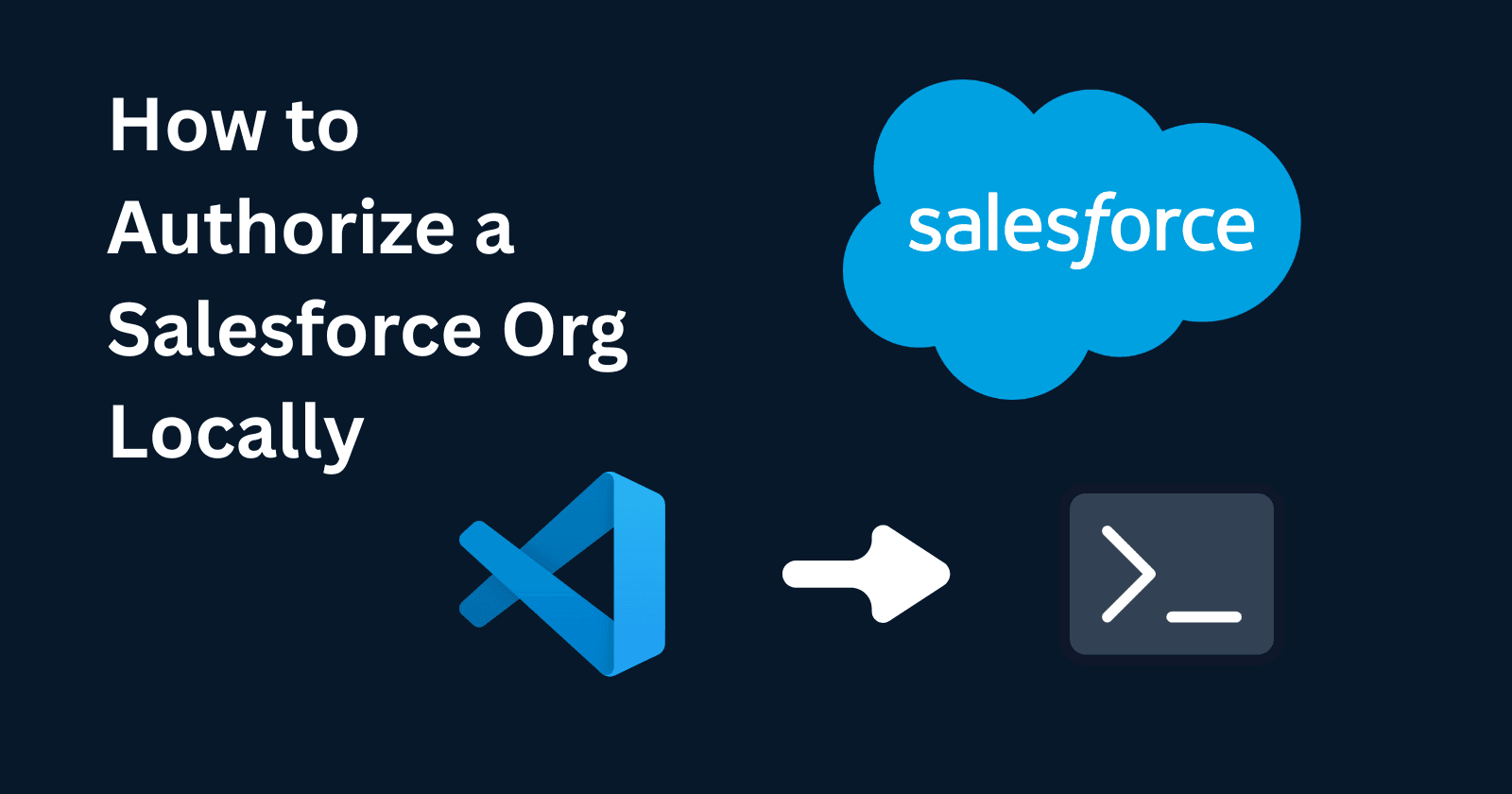 How to Authorize a Salesforce Org Locally

salesforce