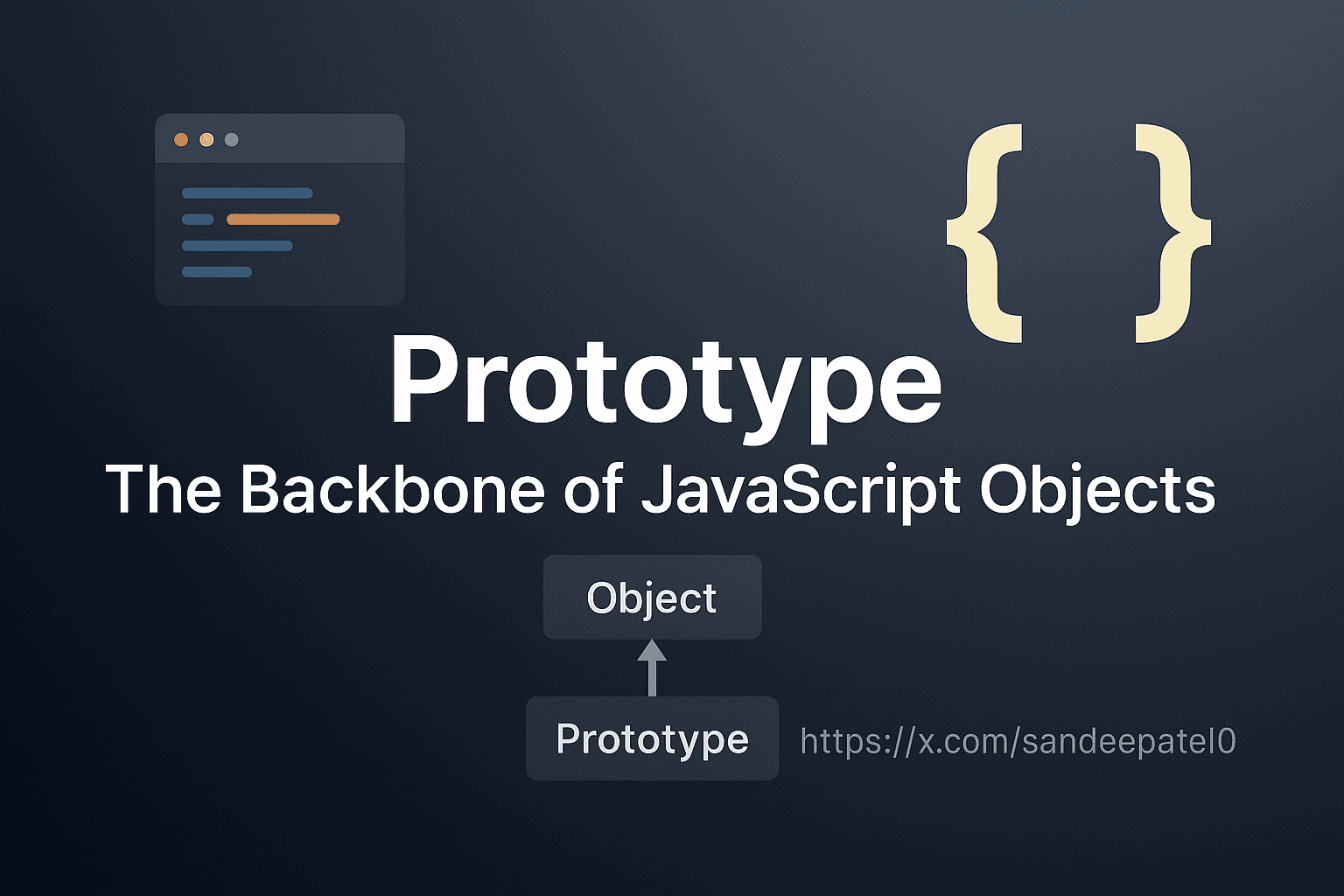 { }

Prototype

The Backbone of JavaScript Objects

Object

Prototype

https://x.com/sandeepatel0