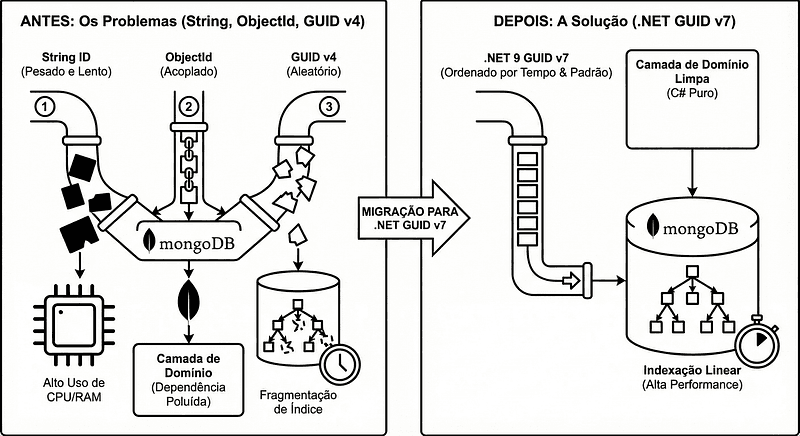 ANTES: Os Problemas (String, ObjectId, GUID v4)

String ID
(Pesado e Lento)

ObjectId
(Acoplado)

GUID v4
(Aleatório)

1

2

3

mongoDB

Alto Uso de CPU/RAM

Camada de Domínio
(Dependência Poluída)

Fragmentação de Índice

MIGRAÇÃO PARA .NET GUID v7

DEPOIS: A Solução (.NET GUID v7)

.NET 9 GUID v7
(Ordenado por Tempo & Padrão)

Camada de Domínio Limpa
(C# Puro)

mongoDB

Indexação Linear
(Alta Performance)