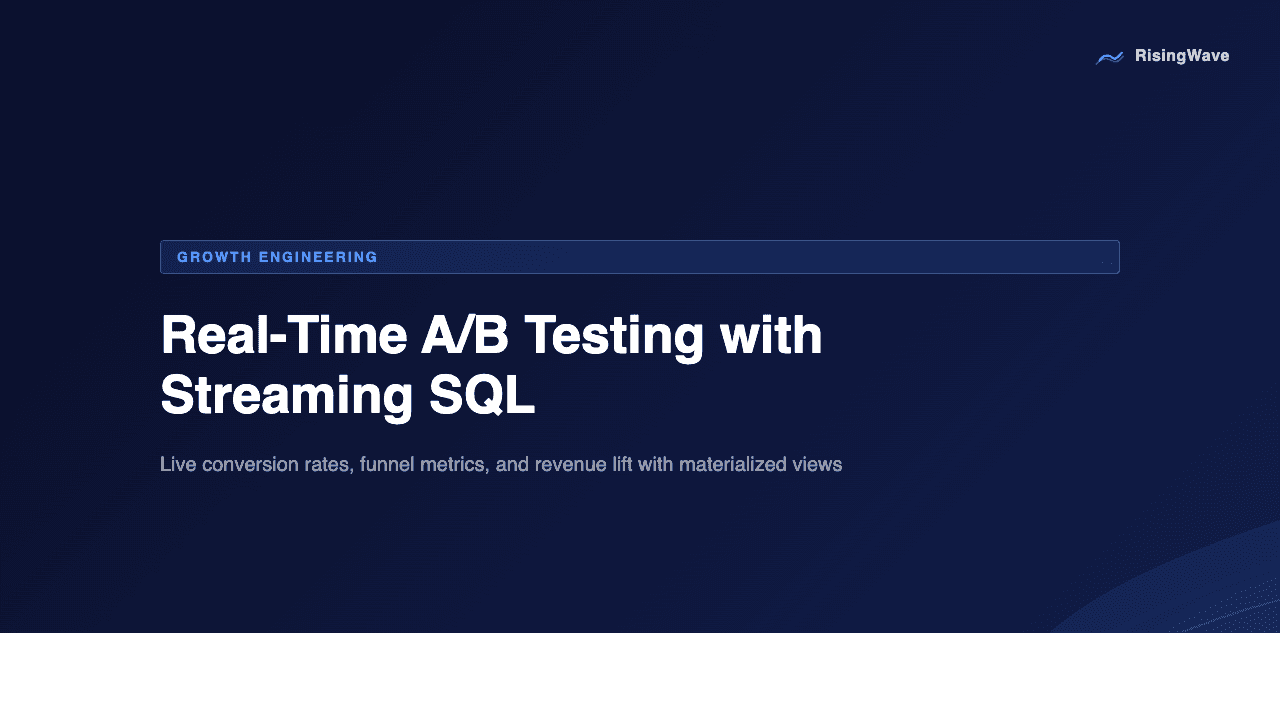 RisingWave

GROWTH ENGINEERING

Real-Time A/B Testing with Streaming SQL

Live conversion rates, funnel metrics, and revenue lift with materialized views